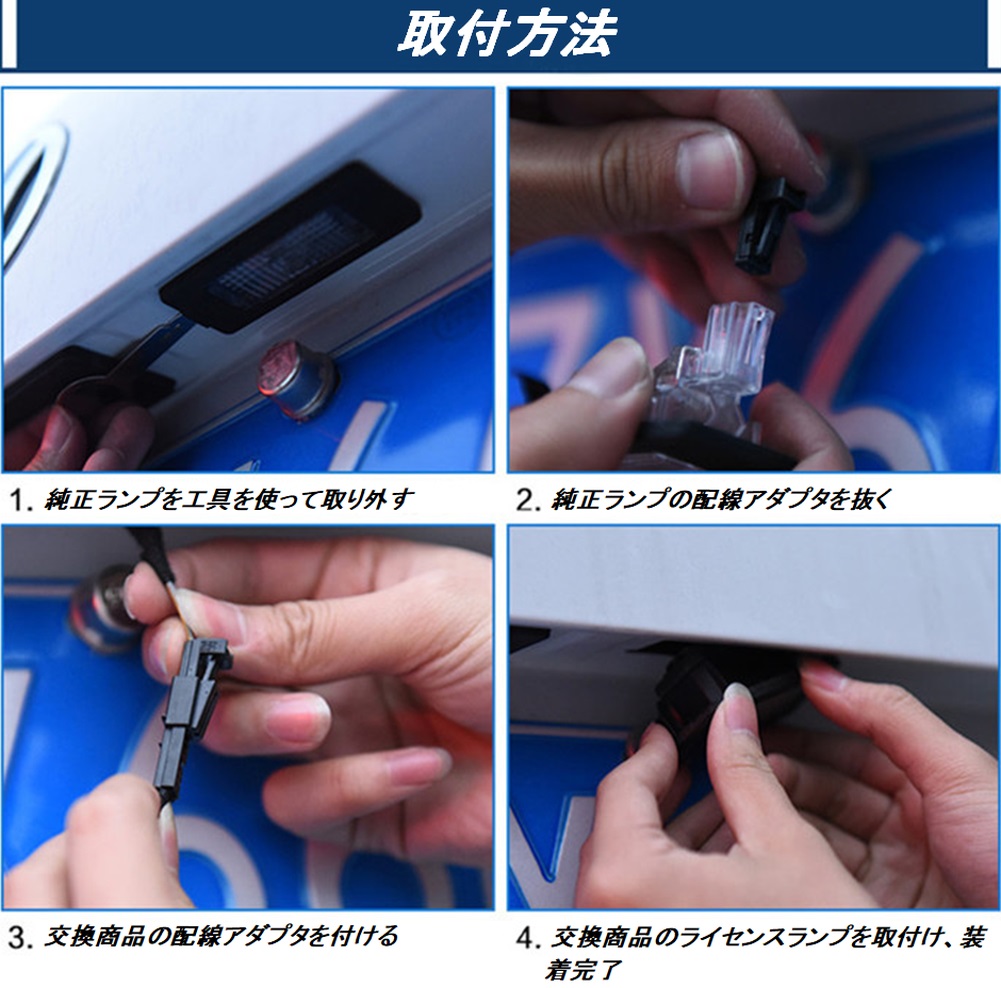 取付方法

1. 純正ランプを工具を使って取り外す

2. 純正ランプの配線アダプタを抜く

3. 交換商品の配線アダプタを付ける

4. 交換商品のライセンスランプを取付け、装着完了