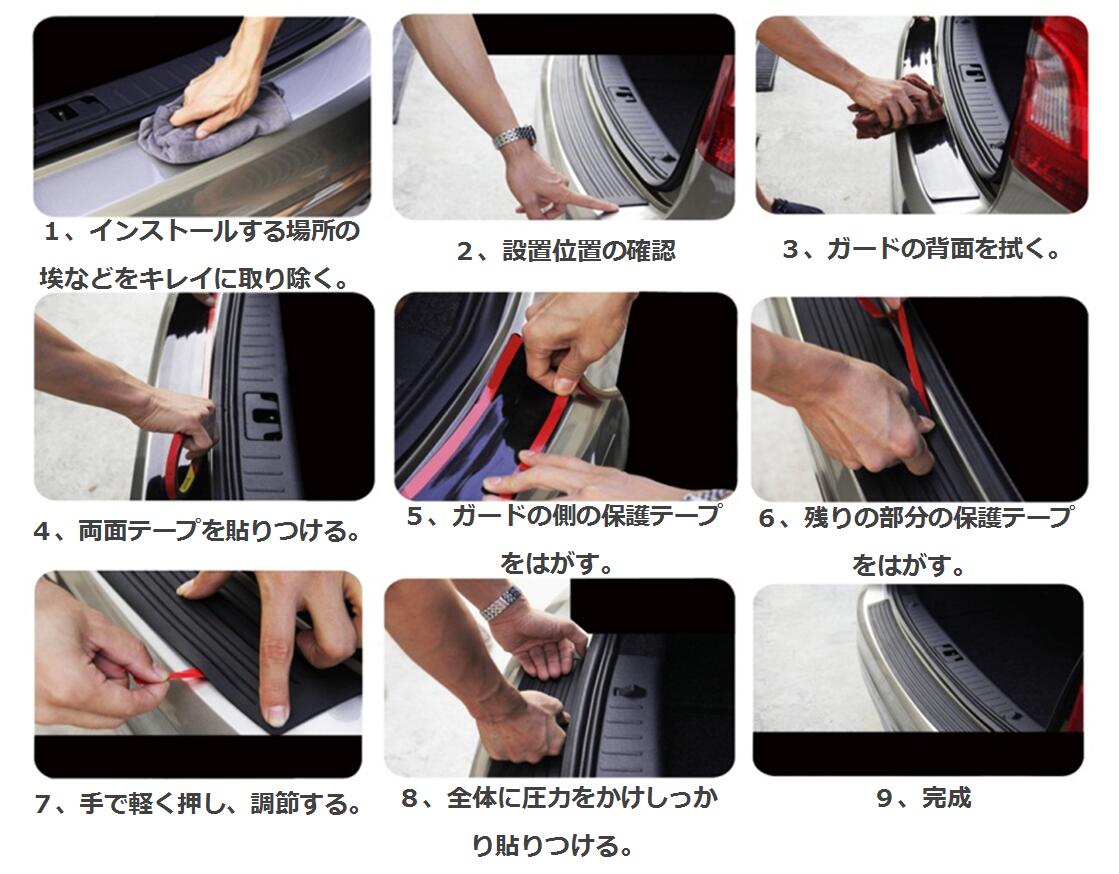 1、インストールする場所の埃などをキレイに取り除く。

2、設置位置の確認

3、ガードの背面を拭く。

4、両面テープを貼りつける。

5、ガードの側の保護テープをはがす。

6、残りの部分の保護テープをはがす。

7、手で軽く押し、調節する。

8、全体に圧力をかけしっかり貼りつける。

9、完成