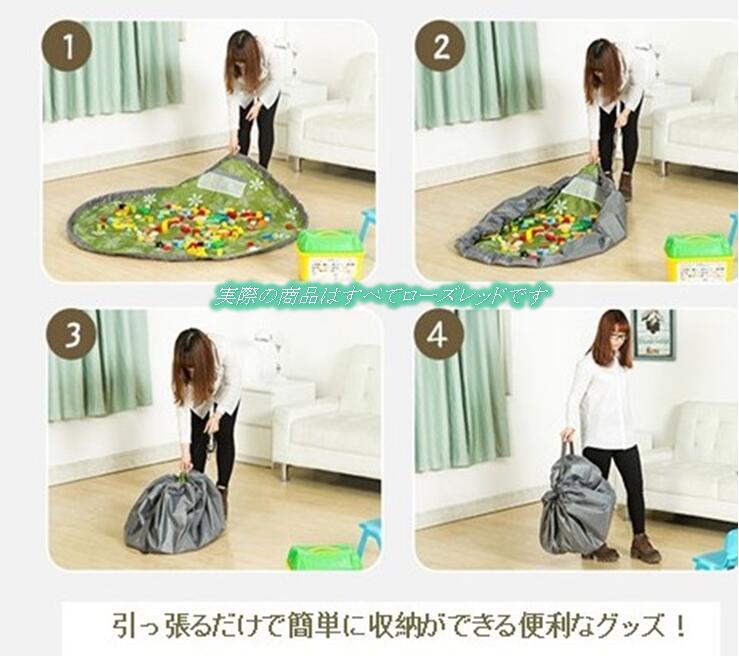 1

2

実際の商品はすべてローズレッドです

3

4

引っ張るだけで簡単に収納ができる便利なグッズ！